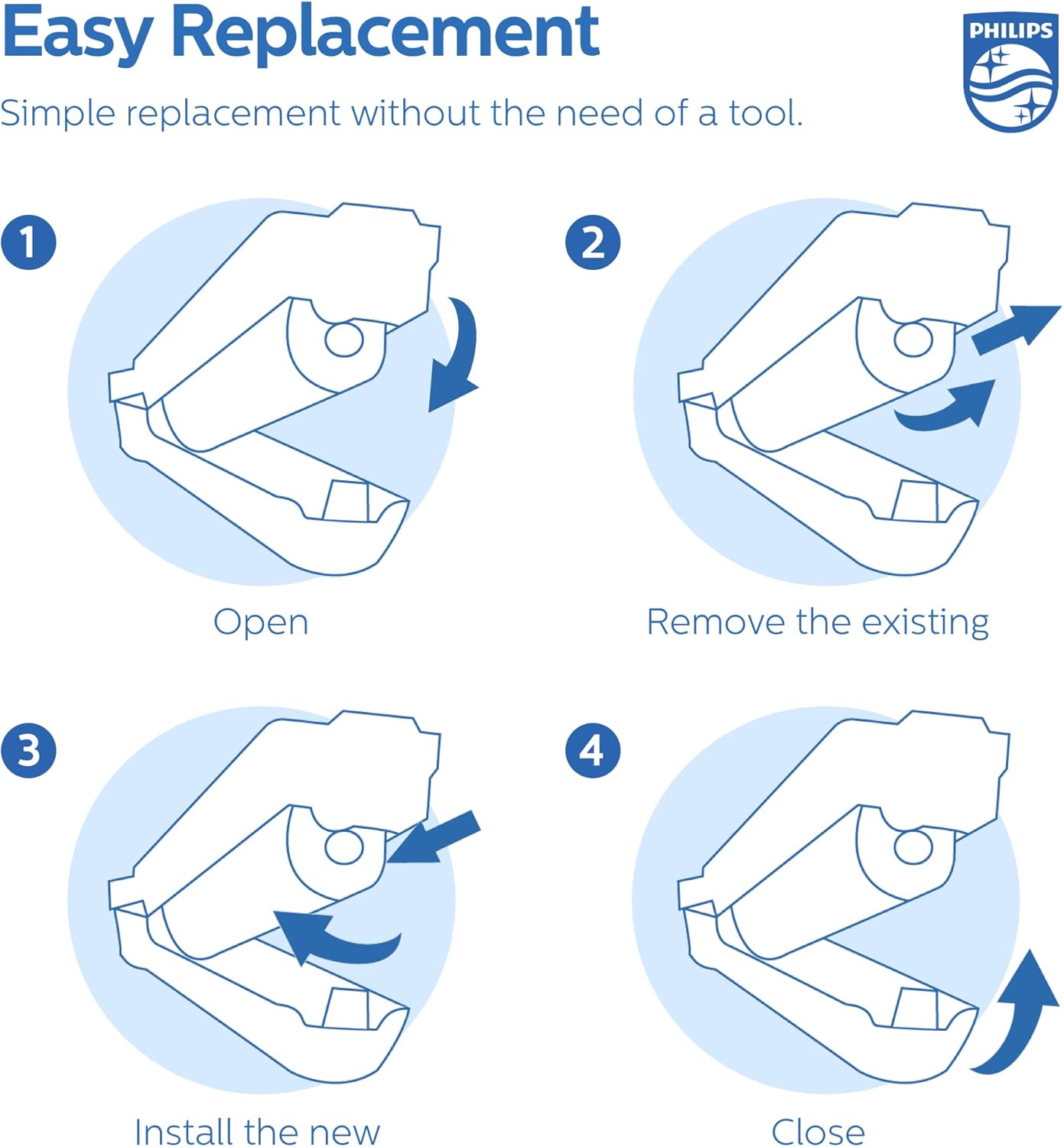 Easy Replacement

PHILIPS

Simple replacement without the need of a tool.

1

Open

2

Remove the existing

3

Install the new

4

Close