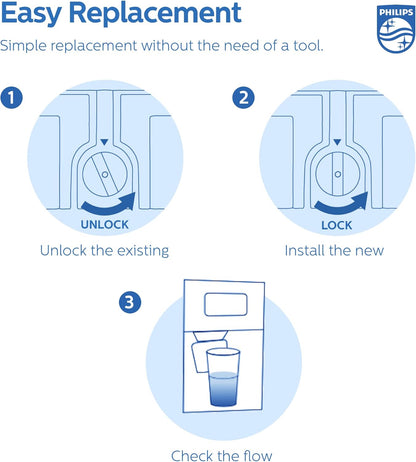 Easy Replacement

PHILIPS

Simple replacement without the need of a tool.

1

UNLOCK

Unlock the existing

2

LOCK

Install the new

3

Check the flow